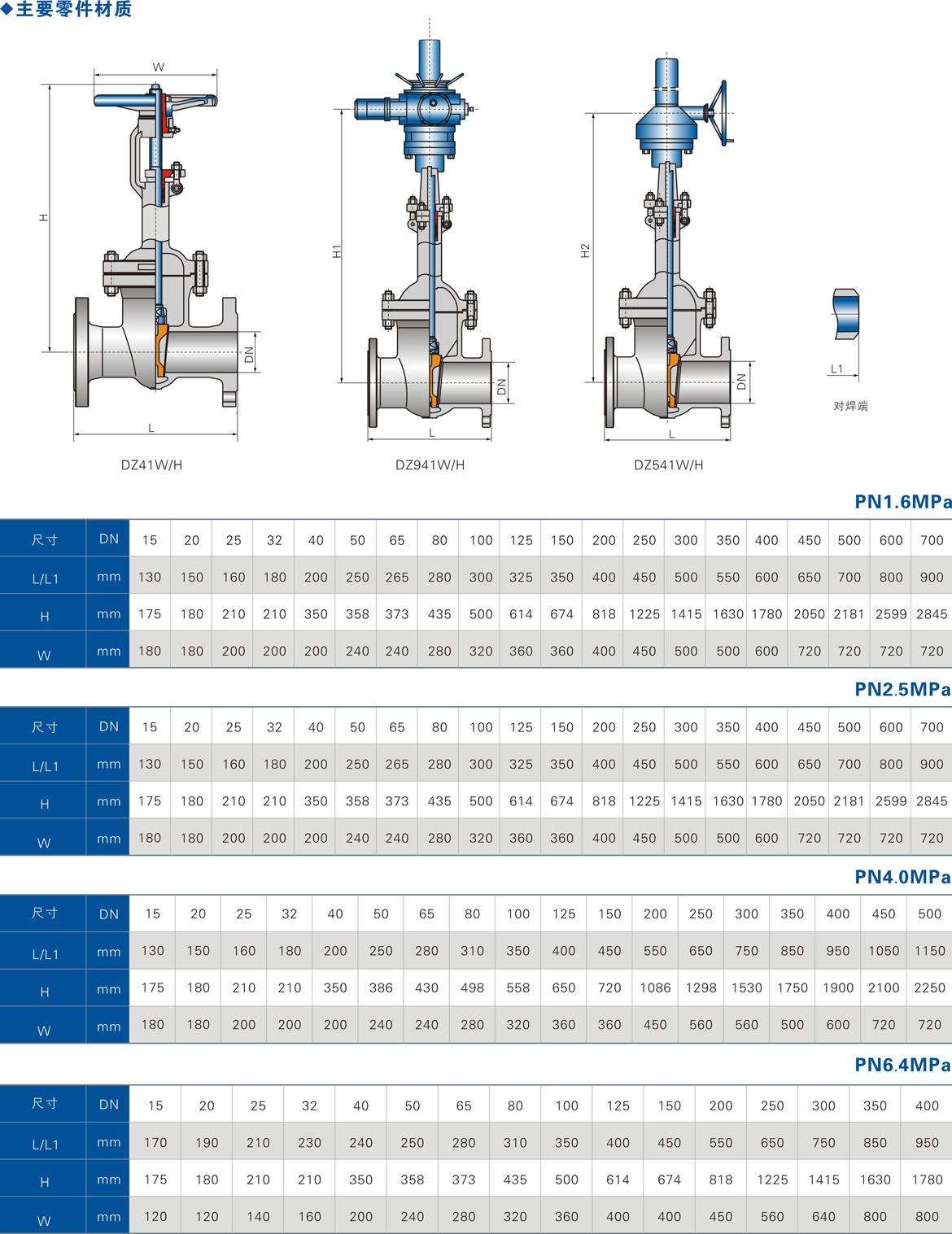 ◆主要零件材质

W
H
DN
L
DZ41W/H

H1
DN
L
DZ941W/H

H2
DN
L
DZ541W/H

L1
对焊端

PN1.6MPa

| 尺寸 | DN | 15 | 20 | 25 | 32 | 40 | 50 | 65 | 80 | 100 | 125 | 150 | 200 | 250 | 300 | 350 | 400 | 450 | 500 | 600 | 700 |
|---|---|---|---|---|---|---|---|---|---|---|---|---|---|---|---|---|---|---|---|---|---|
| L/L1 | mm | 130 | 150 | 160 | 180 | 200 | 250 | 265 | 280 | 300 | 325 | 350 | 400 | 450 | 500 | 550 | 600 | 650 | 700 | 800 | 900 |
| H | mm | 175 | 180 | 210 | 210 | 350 | 358 | 373 | 435 | 500 | 614 | 674 | 818 | 1225 | 1415 | 1630 | 1780 | 2050 | 2181 | 2599 | 2845 |
| W | mm | 180 | 180 | 200 | 200 | 200 | 240 | 240 | 280 | 320 | 360 | 360 | 400 | 450 | 500 | 500 | 600 | 720 | 720 | 720 | 720 |

PN2.5MPa

| 尺寸 | DN | 15 | 20 | 25 | 32 | 40 | 50 | 65 | 80 | 100 | 125 | 150 | 200 | 250 | 300 | 350 | 400 | 450 | 500 | 600 | 700 |
|---|---|---|---|---|---|---|---|---|---|---|---|---|---|---|---|---|---|---|---|---|---|
| L/L1 | mm | 130 | 150 | 160 | 180 | 200 | 250 | 265 | 280 | 300 | 325 | 350 | 400 | 450 | 500 | 550 | 600 | 650 | 700 | 800 | 900 |
| H | mm | 175 | 180 | 210 | 210 | 350 | 358 | 373 | 435 | 500 | 614 | 674 | 818 | 1225 | 1415 | 1630 | 1780 | 2050 | 2181 | 2599 | 2845 |
| W | mm | 180 | 180 | 200 | 200 | 200 | 240 | 240 | 280 | 320 | 360 | 360 | 400 | 450 | 500 | 500 | 600 | 720 | 720 | 720 | 720 |

PN4.0MPa

| 尺寸 | DN | 15 | 20 | 25 | 32 | 40 | 50 | 65 | 80 | 100 | 125 | 150 | 200 | 250 | 300 | 350 | 400 | 450 | 500 |
|---|---|---|---|---|---|---|---|---|---|---|---|---|---|---|---|---|---|---|---|
| L/L1 | mm | 130 | 150 | 160 | 180 | 200 | 250 | 280 | 310 | 350 | 400 | 450 | 550 | 650 | 750 | 850 | 950 | 1050 | 1150 |
| H | mm | 175 | 180 | 210 | 210 | 350 | 386 | 430 | 498 | 558 | 650 | 720 | 1086 | 1298 | 1530 | 1750 | 1900 | 2100 | 2250 |
| W | mm | 180 | 180 | 200 | 200 | 200 | 240 | 240 | 280 | 320 | 360 | 360 | 450 | 560 | 560 | 500 | 600 | 720 | 720 |

PN6.4MPa

| 尺寸 | DN | 15 | 20 | 25 | 32 | 40 | 50 | 65 | 80 | 100 | 125 | 150 | 200 | 250 | 300 | 350 | 400 |
|---|---|---|---|---|---|---|---|---|---|---|---|---|---|---|---|---|---|
| L/L1 | mm | 170 | 190 | 210 | 230 | 240 | 250 | 280 | 310 | 350 | 400 | 450 | 550 | 650 | 750 | 850 | 950 |
| H | mm | 175 | 180 | 210 | 210 | 350 | 358 | 373 | 435 | 500 | 614 | 674 | 818 | 1225 | 1415 | 1630 | 1780 |
| W | mm | 120 | 120 | 140 | 160 | 200 | 240 | 280 | 320 | 360 | 400 | 400 | 450 | 560 | 640 | 800 | 800 |